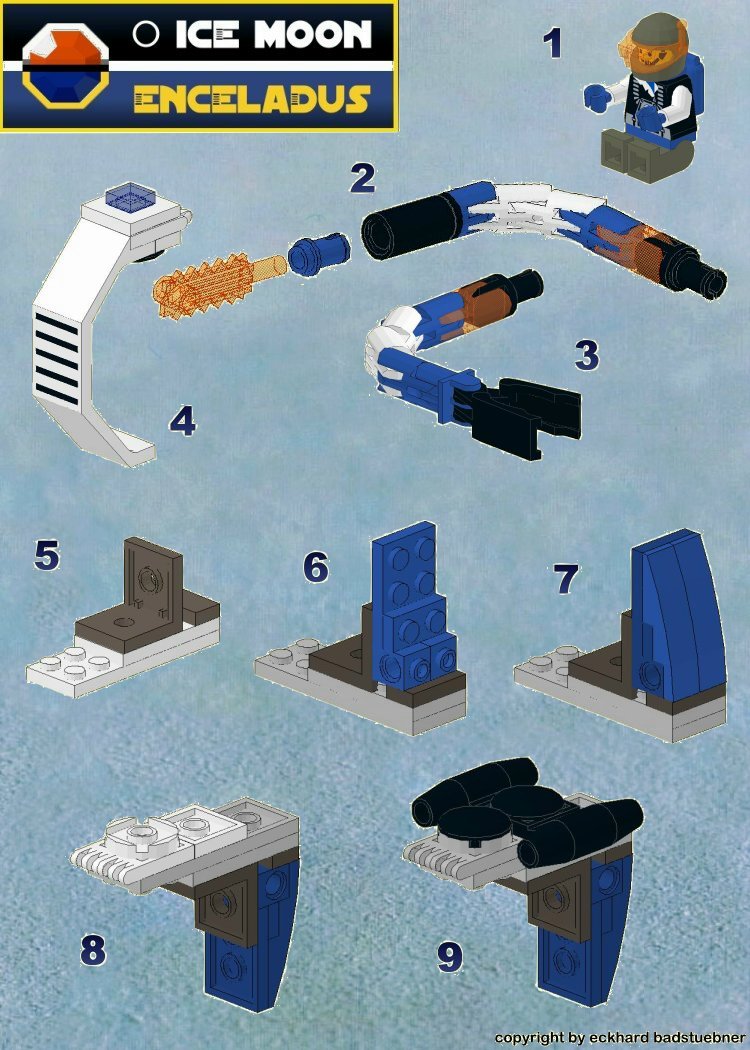 ICE MOON
ENCELADUS

1

2

3

4

5

6

7

8

9

copyright by eckhard badstuebner