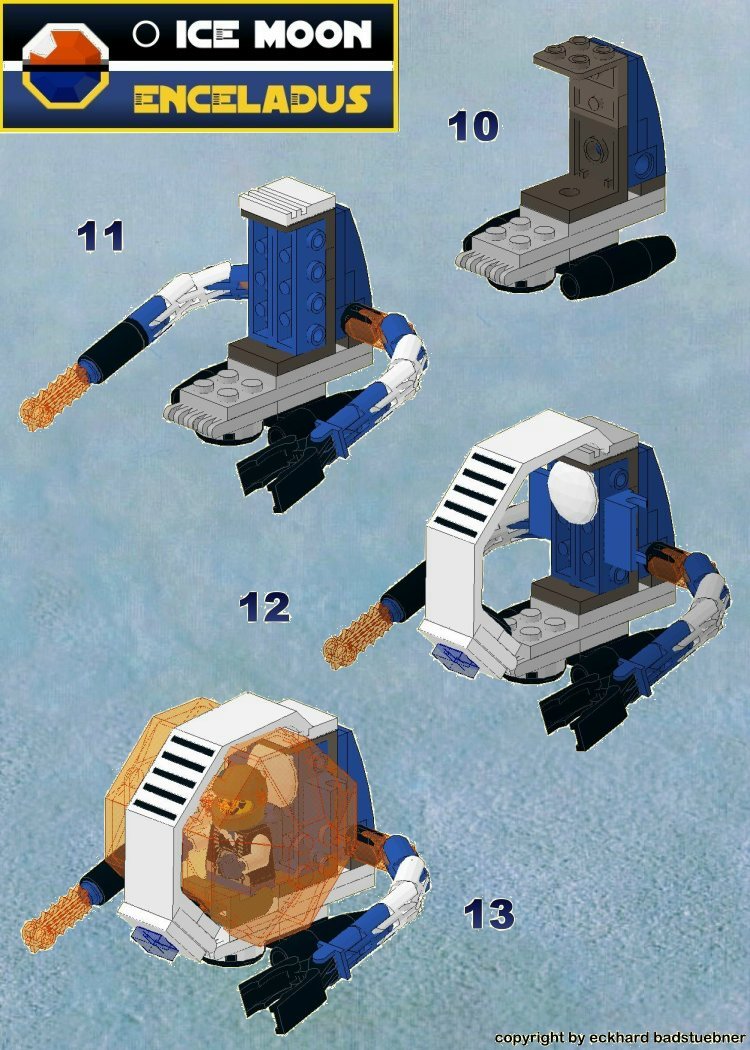 ICE MOON
ENCELADUS

10

11

12

13

copyright by eckhard badstuebner