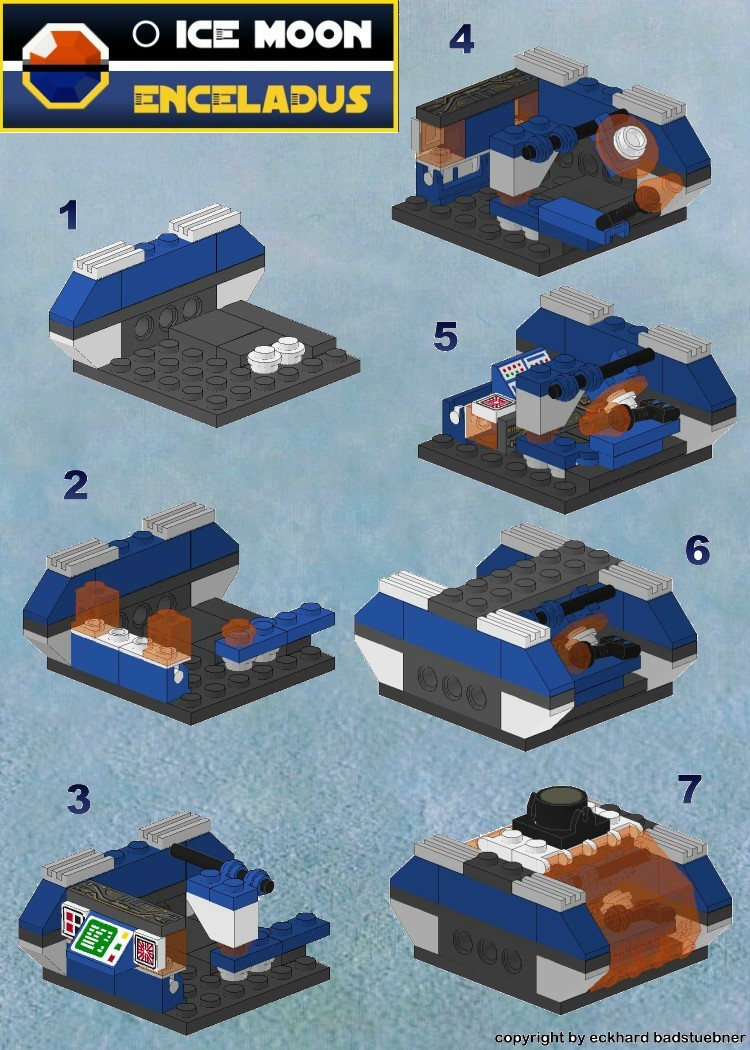 ICE MOON
ENCELADUS

1
2
3
4
5
6
7

copyright by eckhard badstuebner