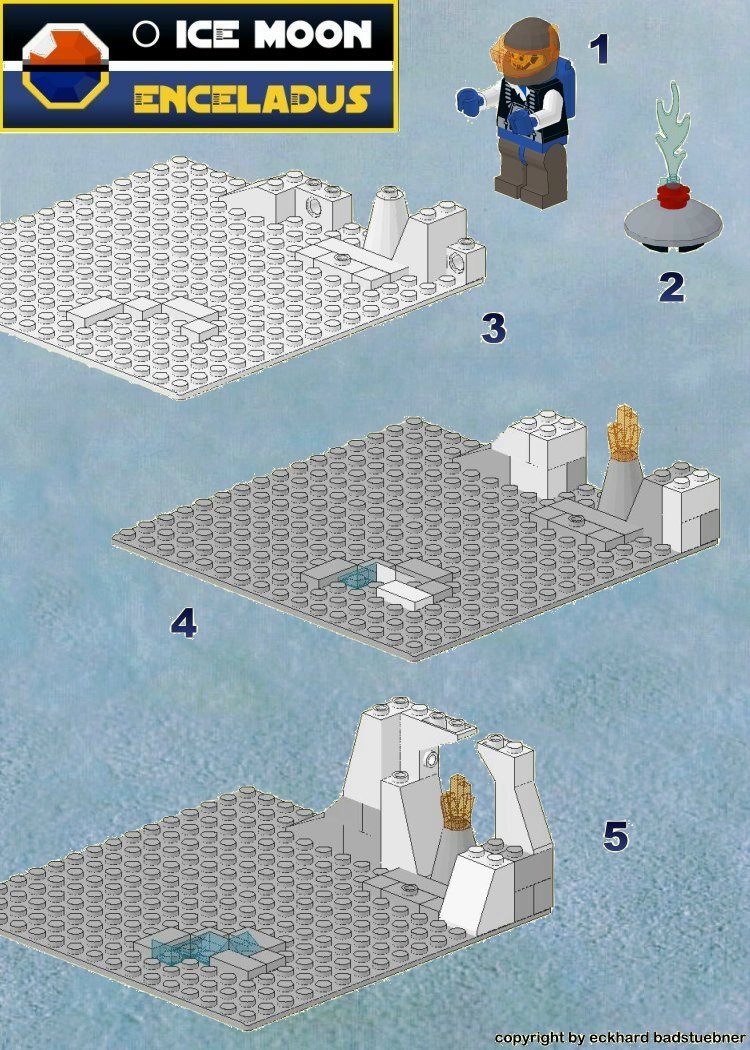 ICE MOON
ENCELADUS

1

2

3

4

5

copyright by eckhard badstuebner