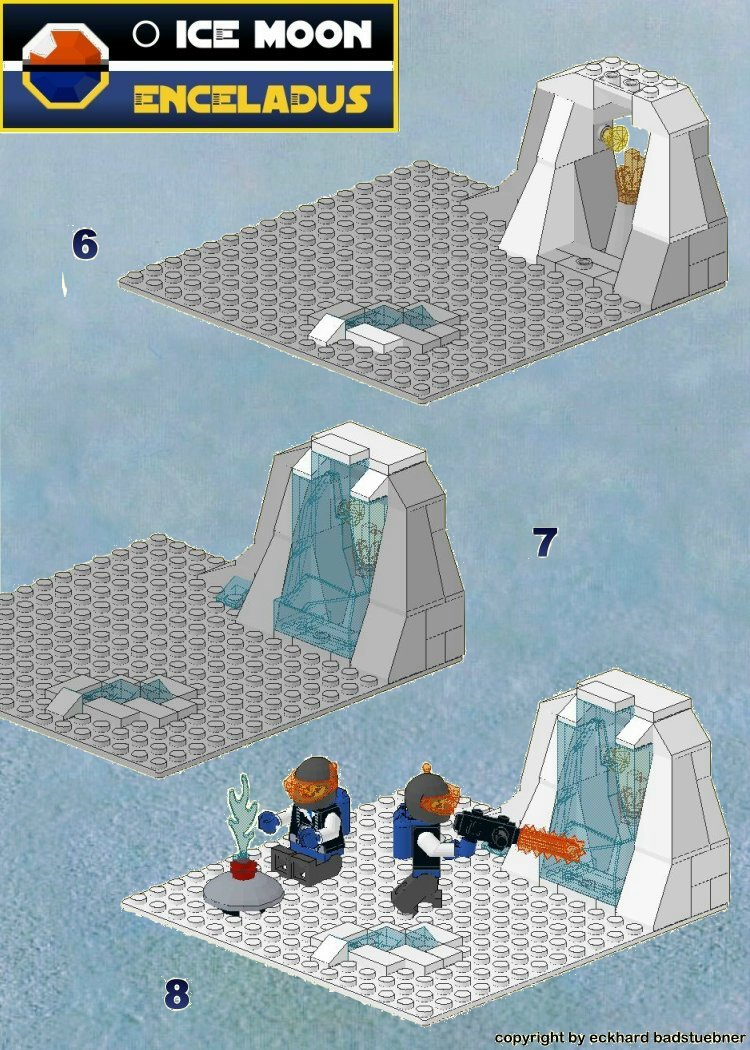 ICE MOON
ENCELADUS

6

7

8

copyright by eckhard badstuebner