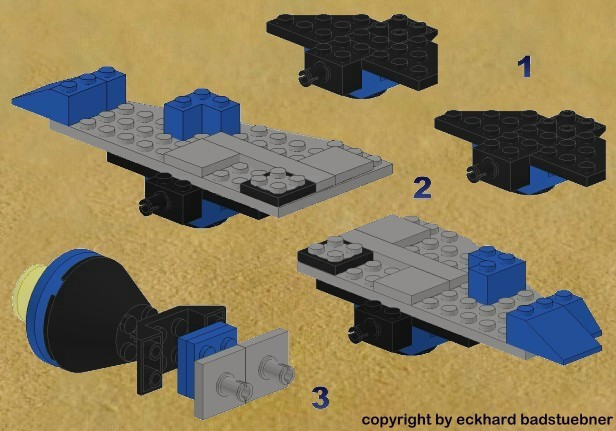 1

2

3

copyright by eckhard badstuebner