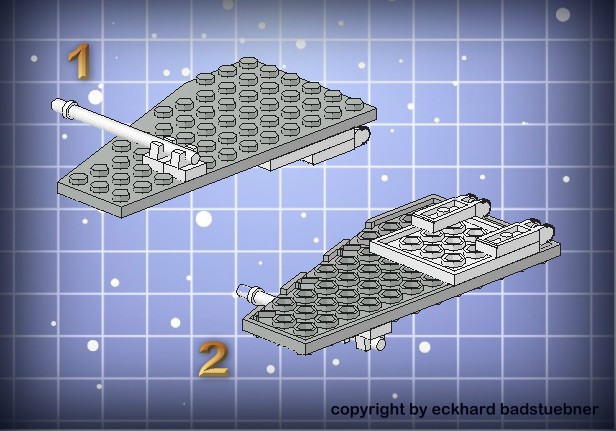 1

2

copyright by eckhard badstuebner