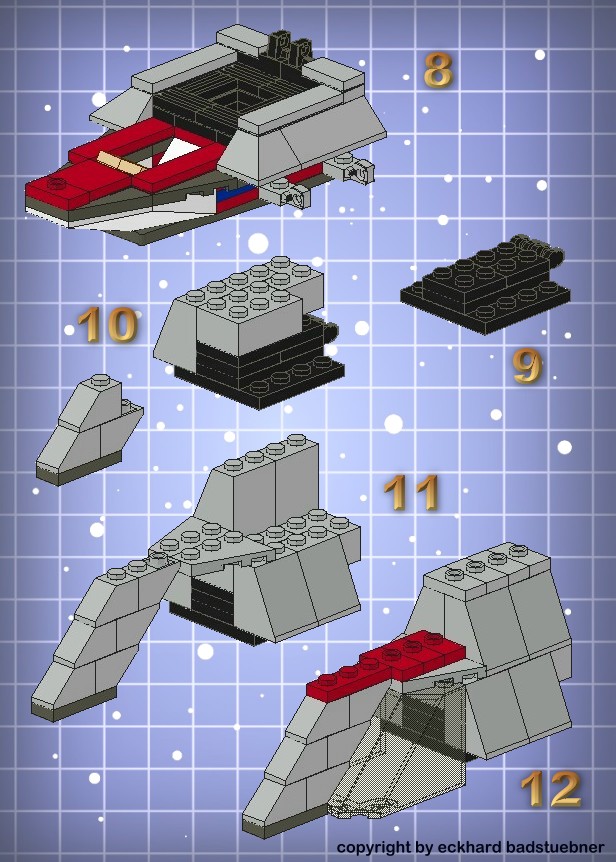 8

10

9

11

12

copyright by eckhard badstuebner