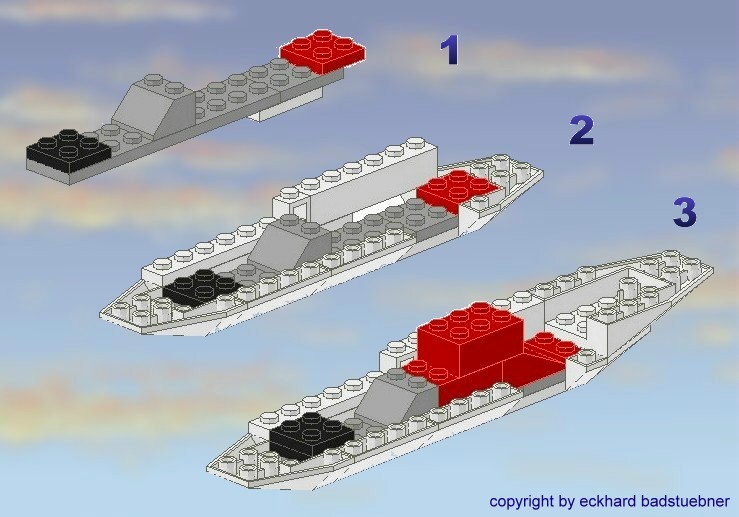 1

2

3

copyright by eckhard badstuebner