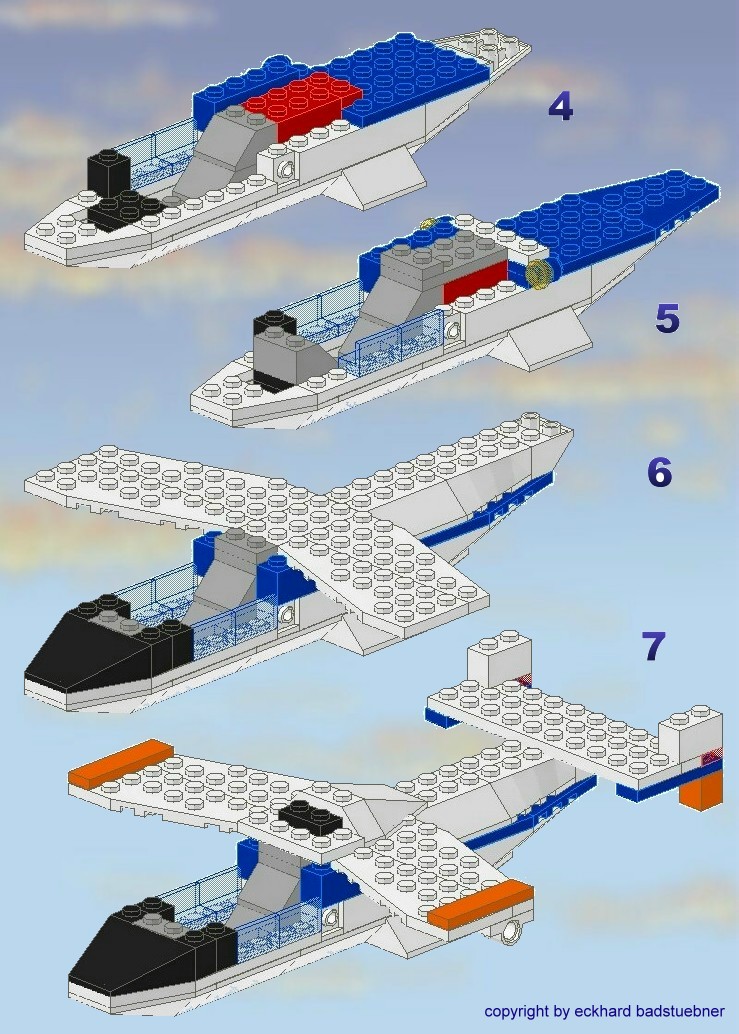 4

5

6

7

copyright by eckhard badstuebner