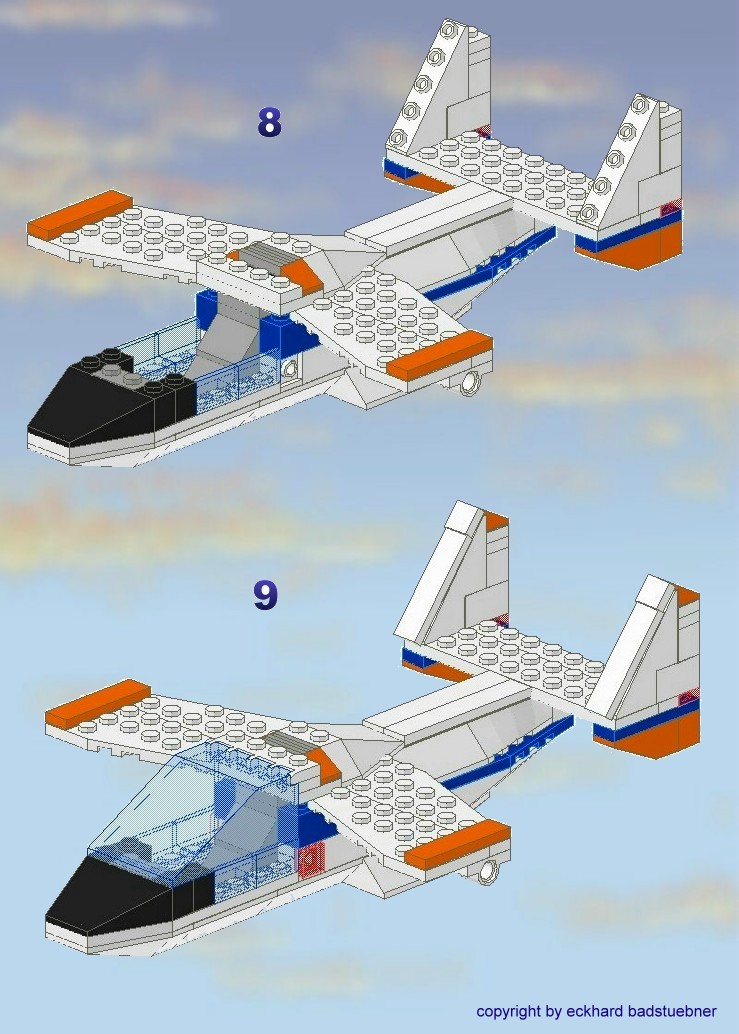 8

9

copyright by eckhard badstuebner