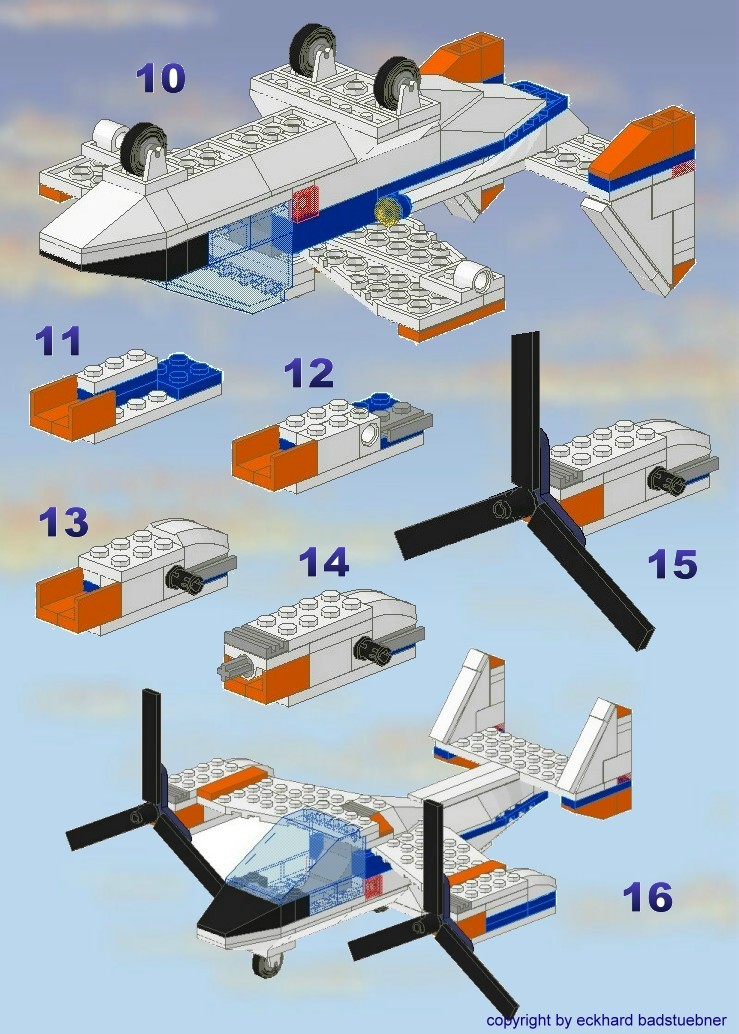 10

11

12

13

14

15

16

copyright by eckhard badstuebner