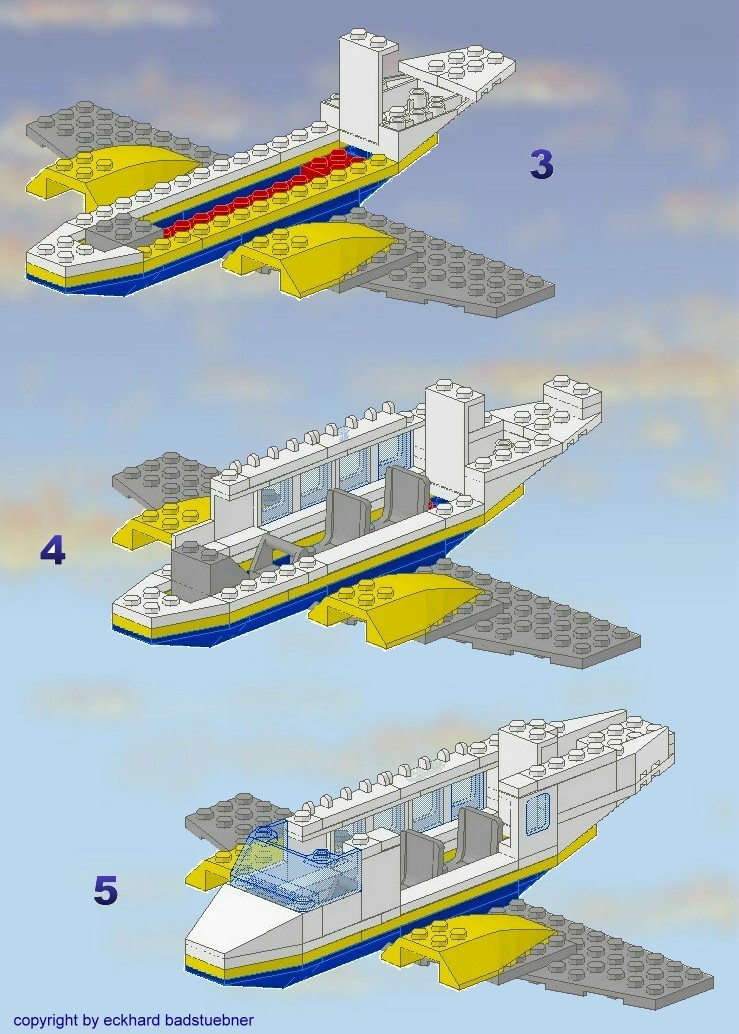 3

4

5

copyright by eckhard badstuebner