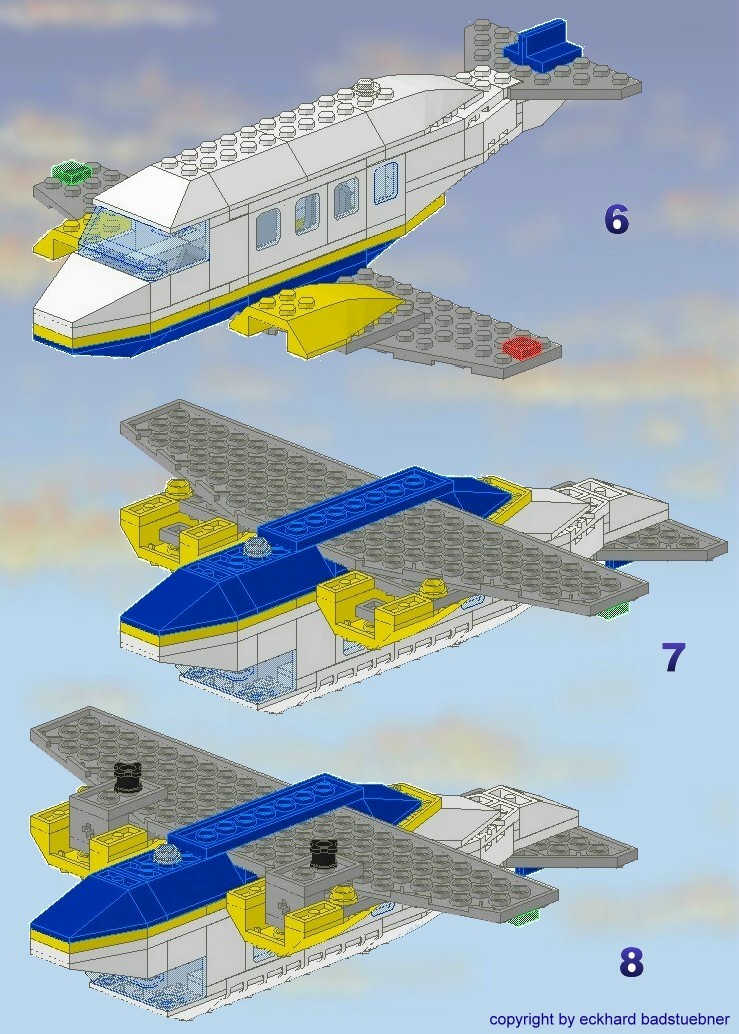 6

7

8

copyright by eckhard badstuebner