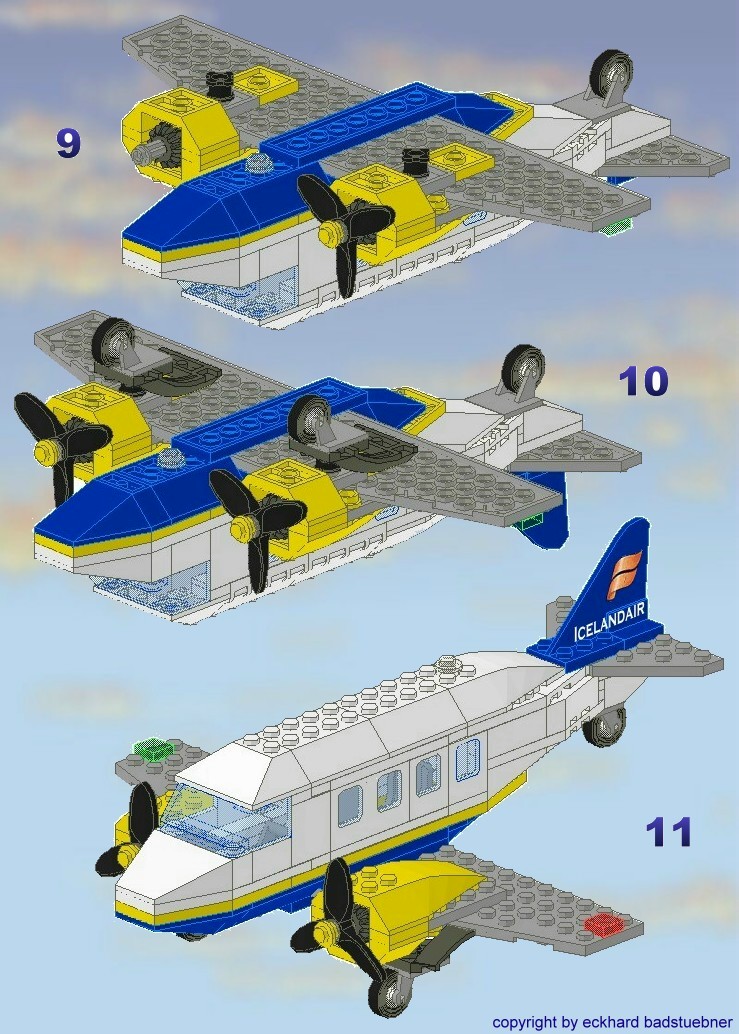 9

10

ICELANDAIR

11

copyright by eckhard badstuebner