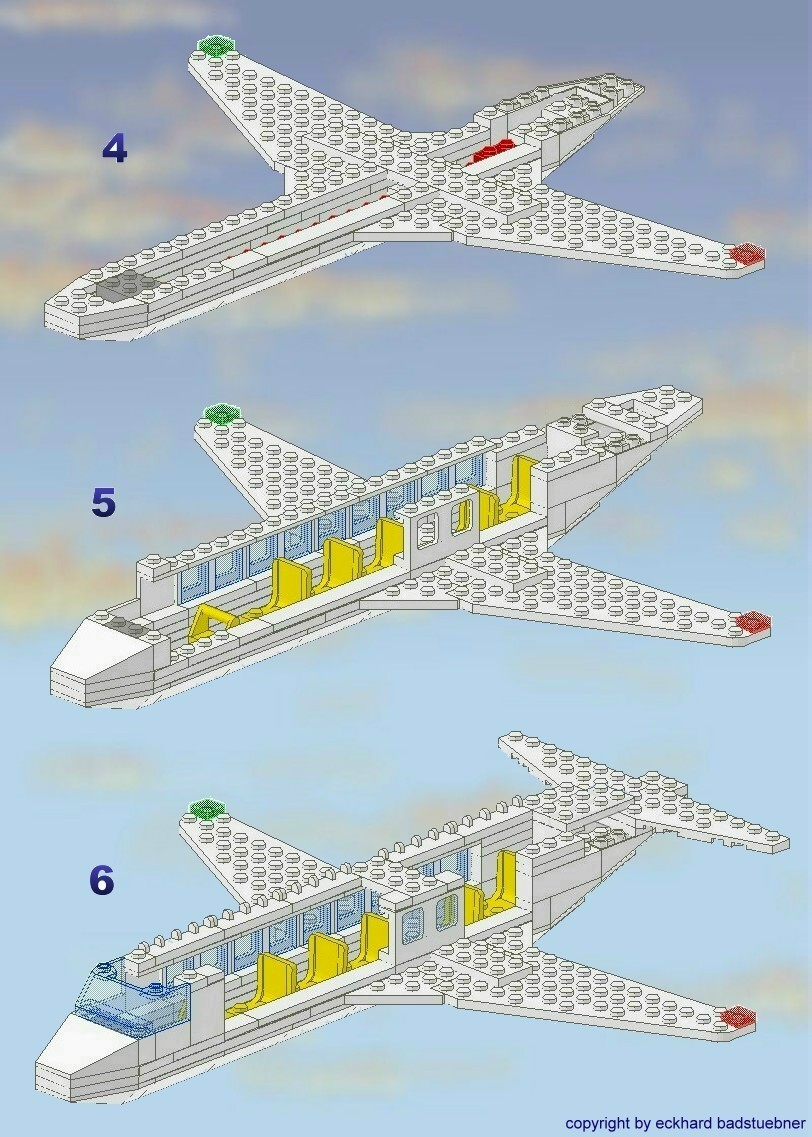 4

5

6

copyright by eckhard badstuebner