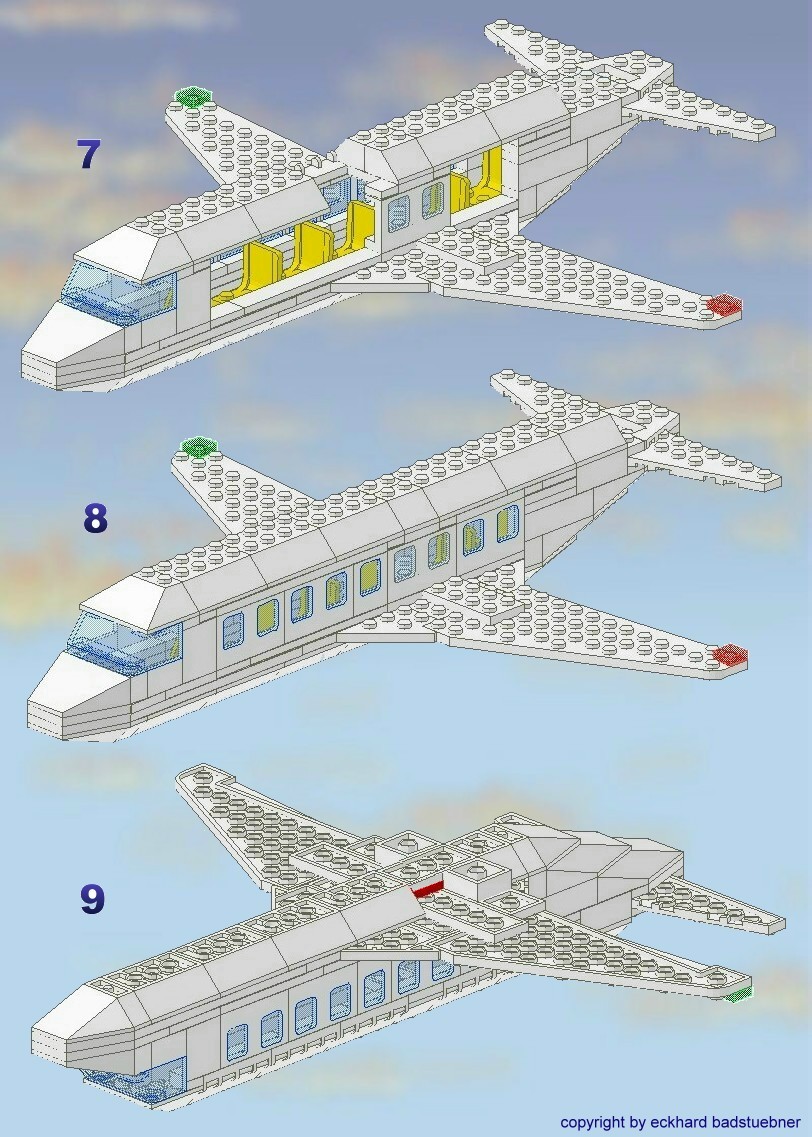 7

8

9

copyright by eckhard badstuebner