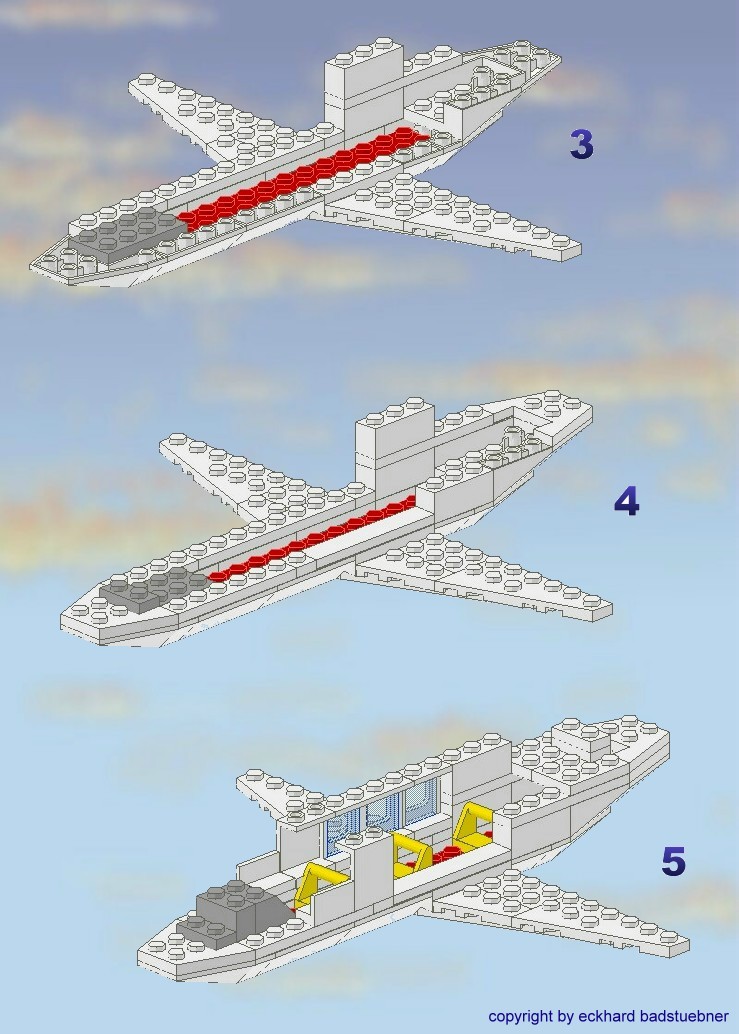 3

4

5

copyright by eckhard badstuebner