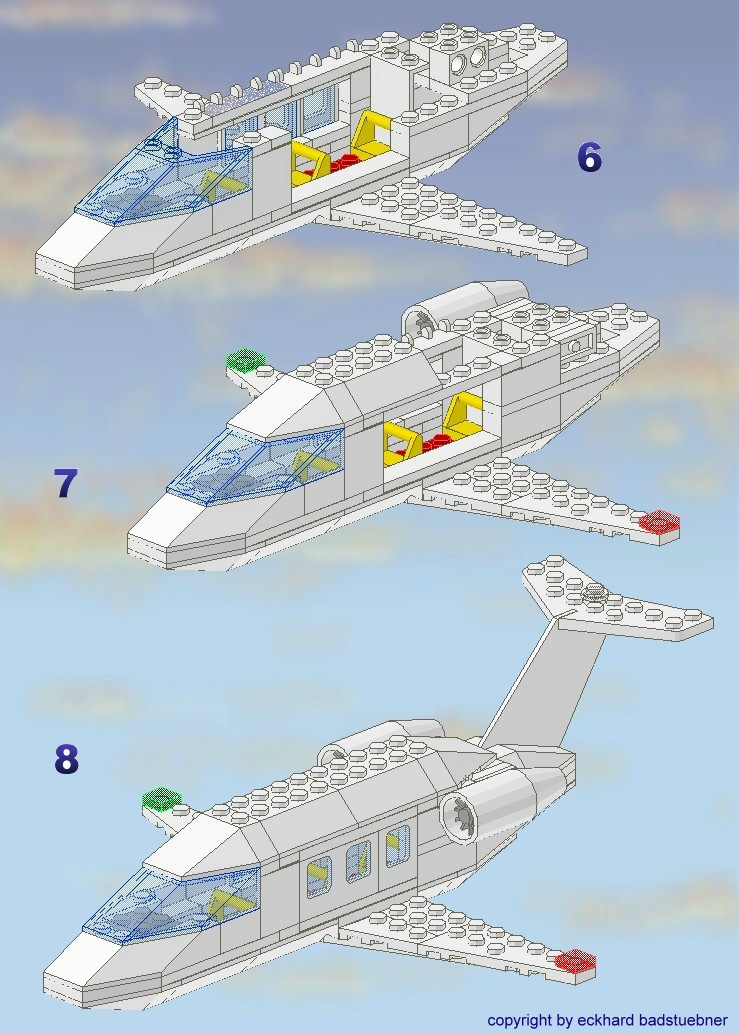 6

7

8

copyright by eckhard badstuebner