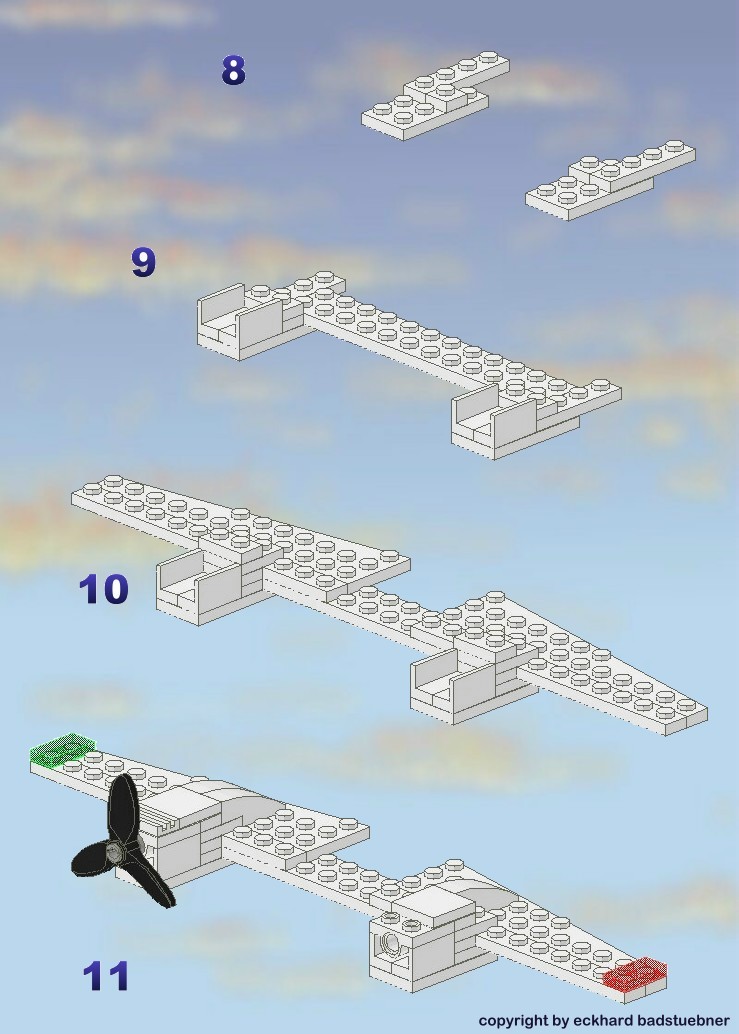 8

9

10

11

copyright by eckhard badstuebner