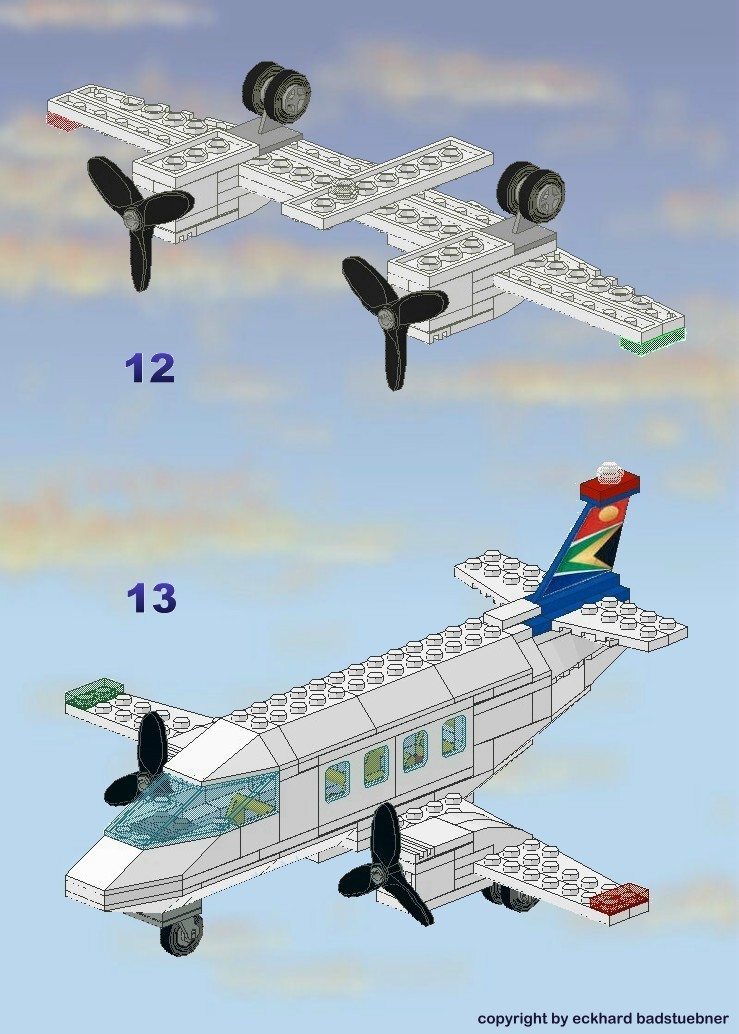 12

13

copyright by eckhard badstuebner