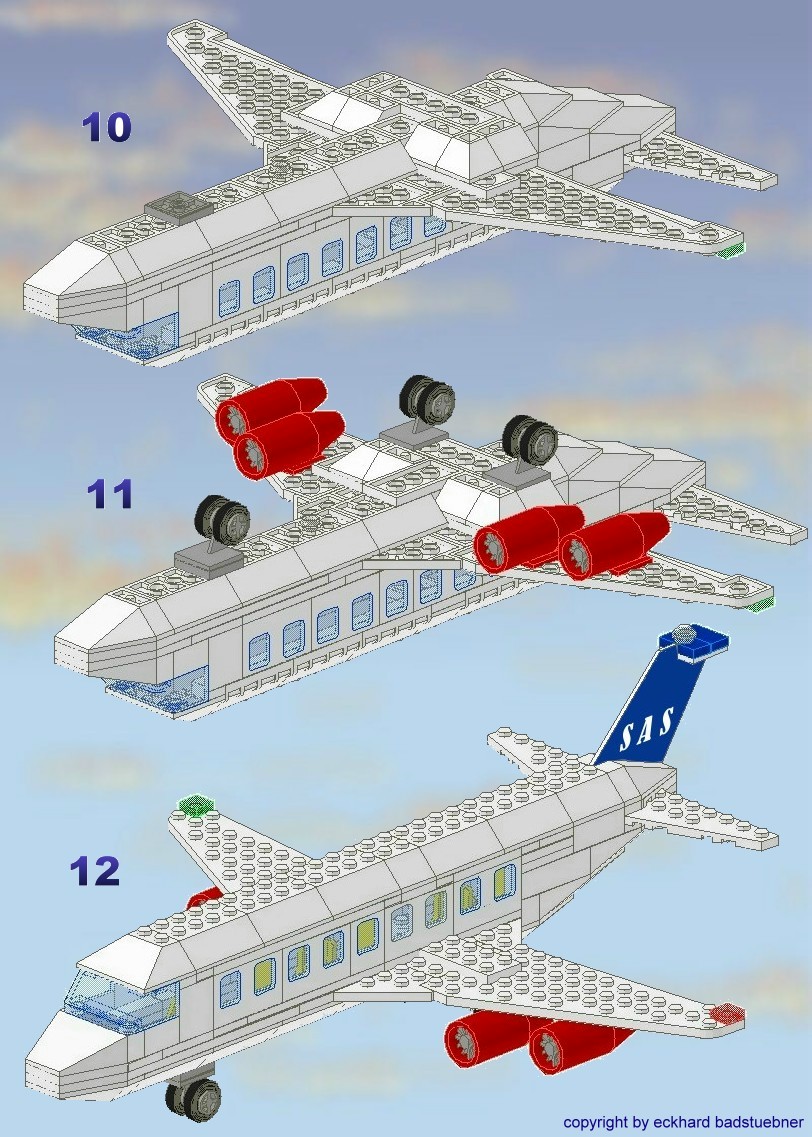 10

11

SAS

12

copyright by eckhard badstuebner