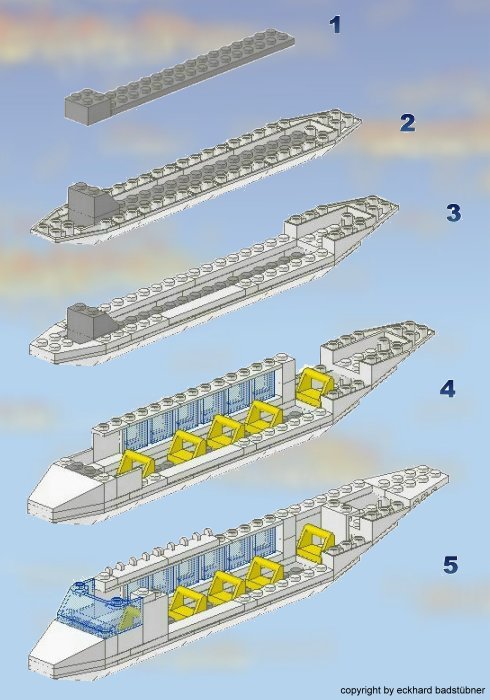 1

2

3

4

5

copyright by eckhard badstübner