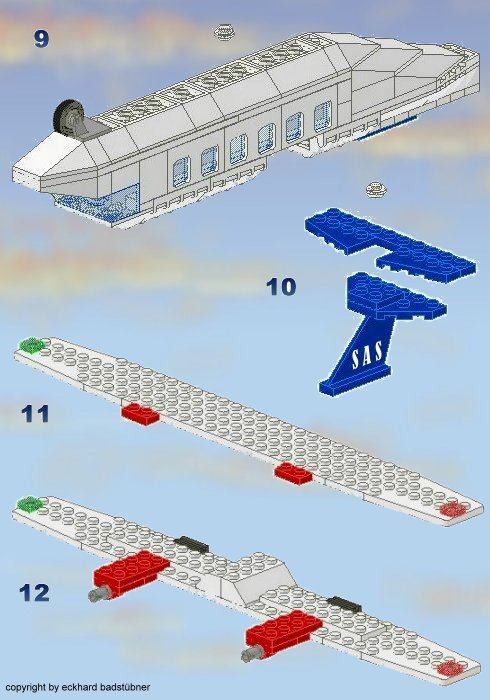 9

10

SAS

11

12

copyright by eckhard badstübner