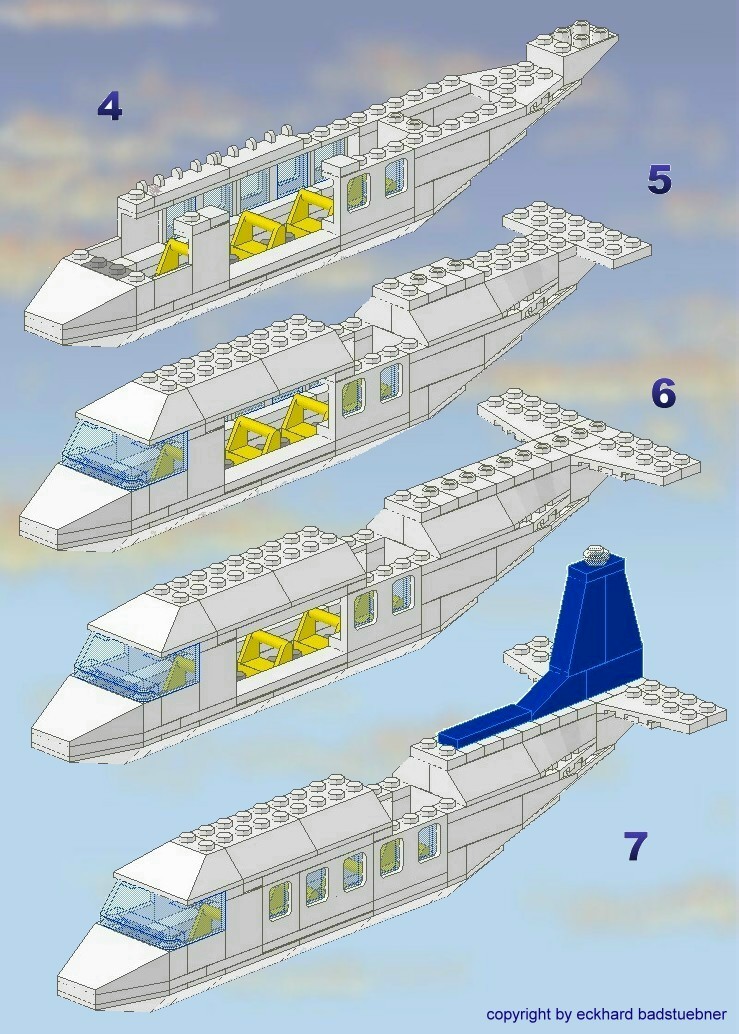 4

5

6

7

copyright by eckhard badstuebner