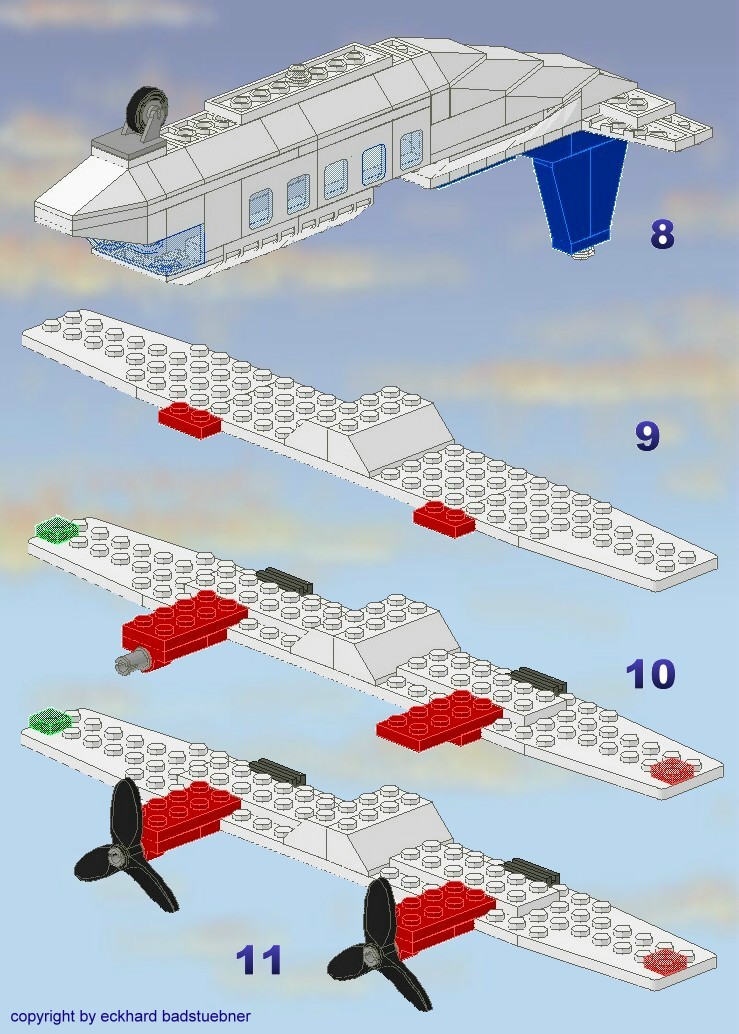 8

9

10

11

copyright by eckhard badstuebner