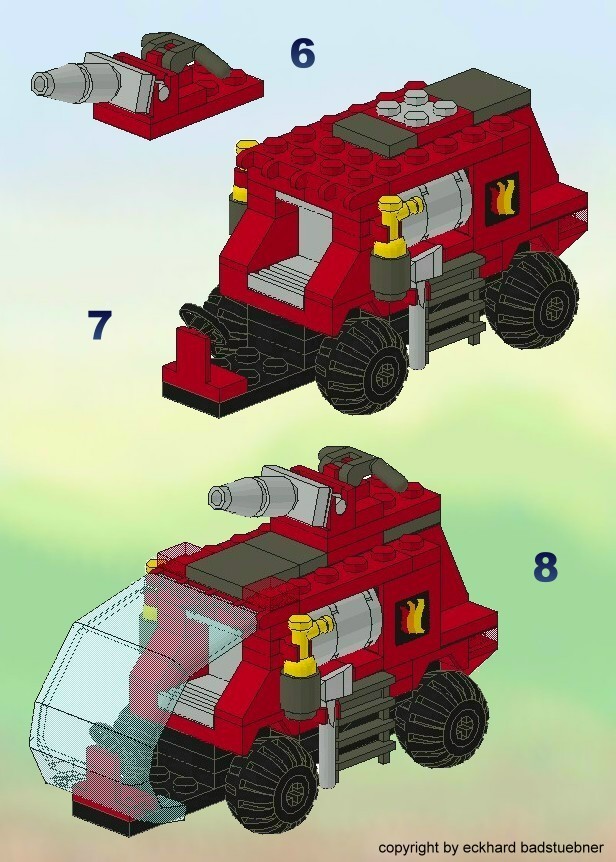 6

7

8

copyright by eckhard badstuebner