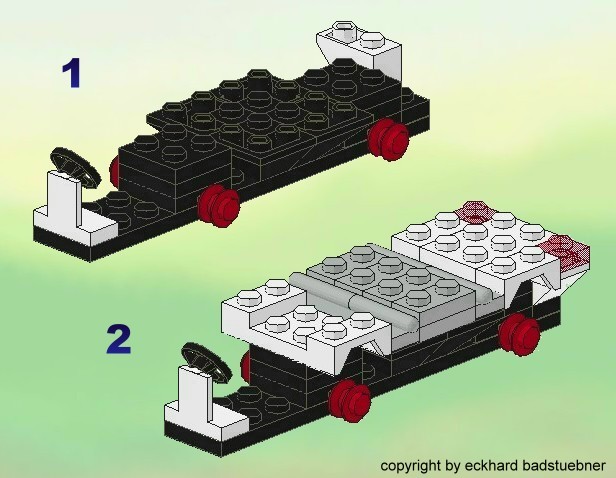 1

2

copyright by eckhard badstuebner