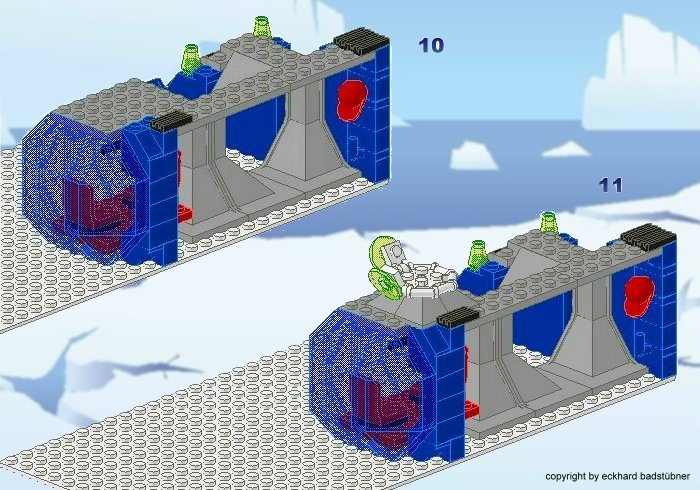 10

11

copyright by eckhard badstübner