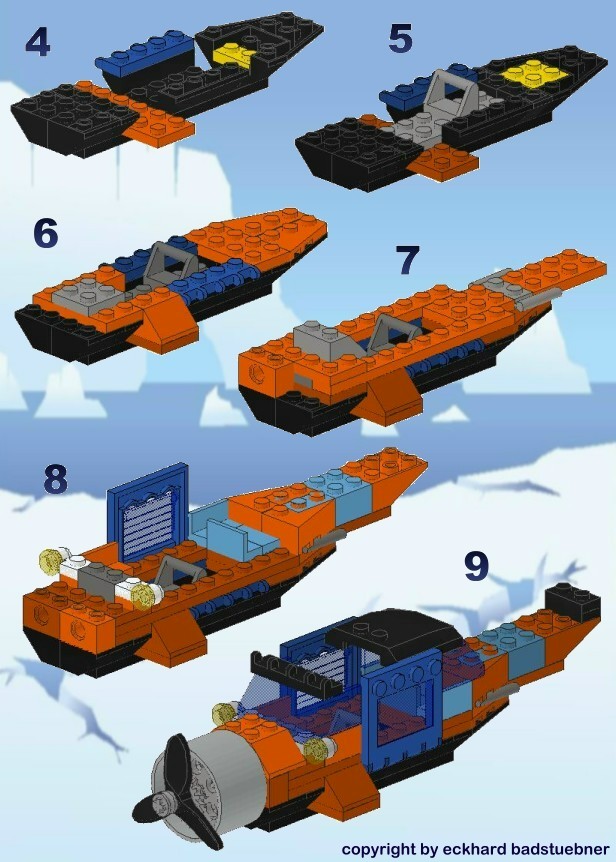 4

5

6

7

8

9

copyright by eckhard badstuebner