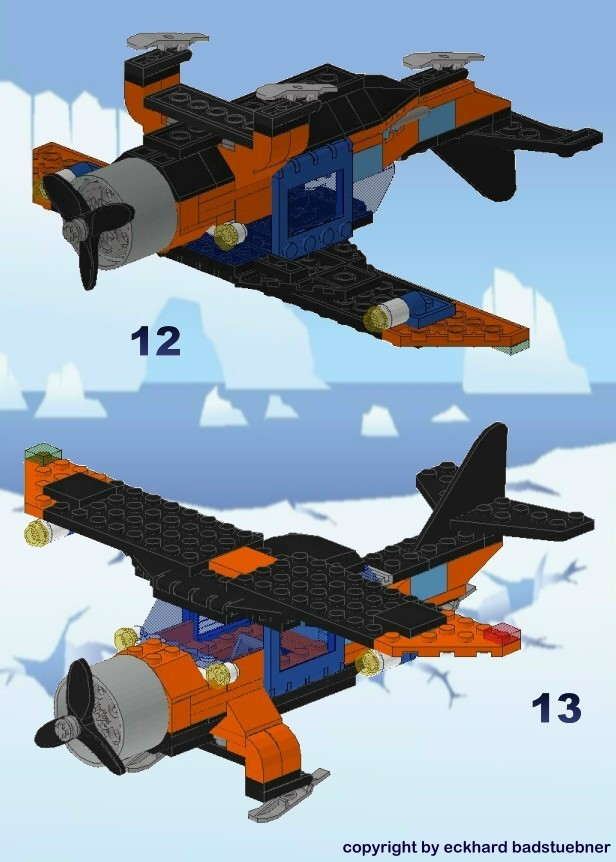 12

13

copyright by eckhard badstuebner