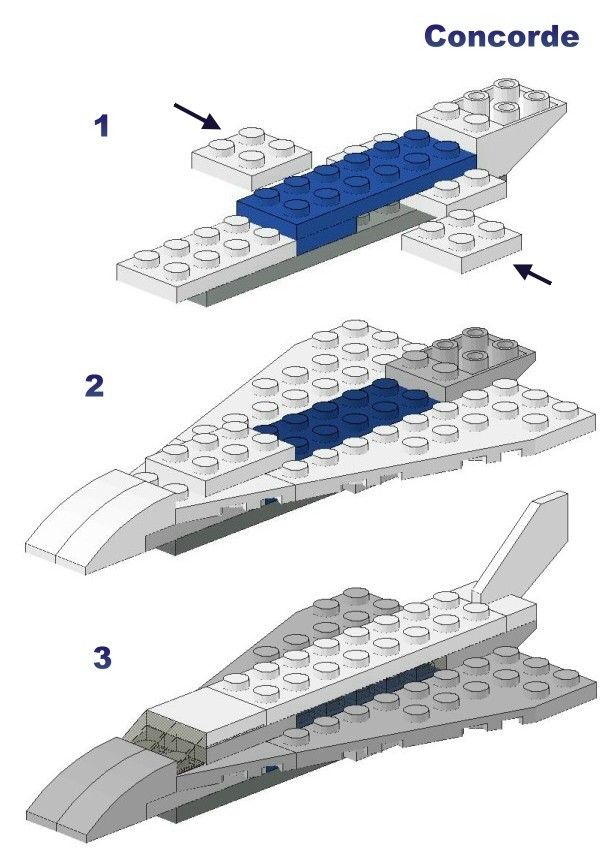 Concorde

1

2

3