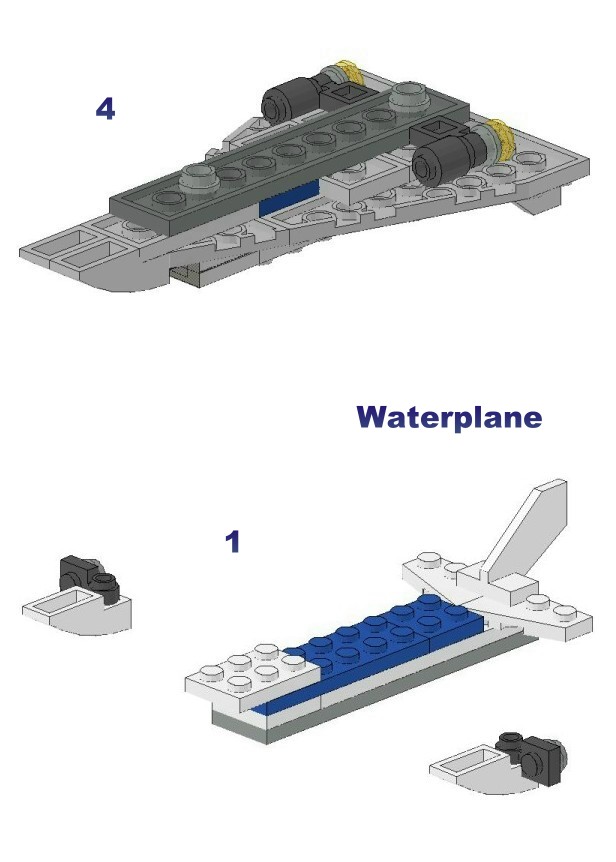 4

Waterplane

1