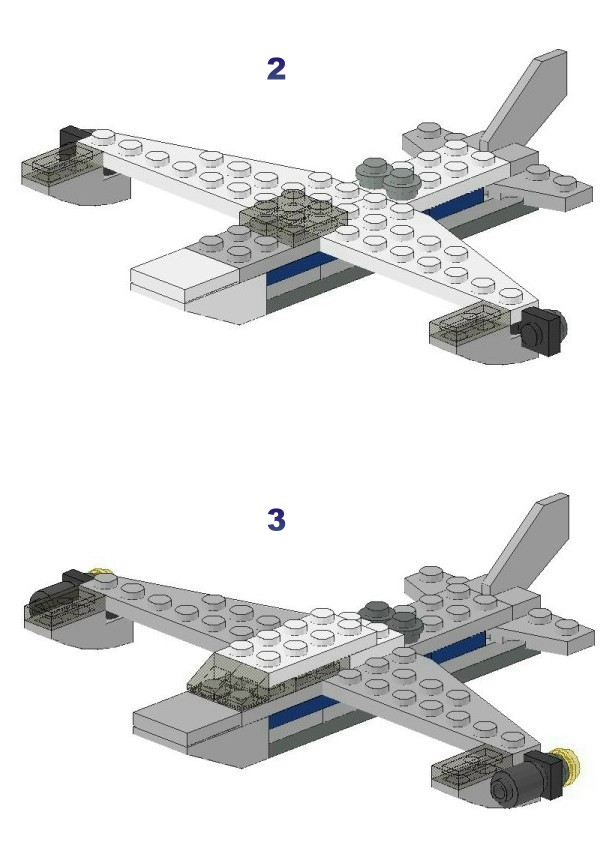 2

3