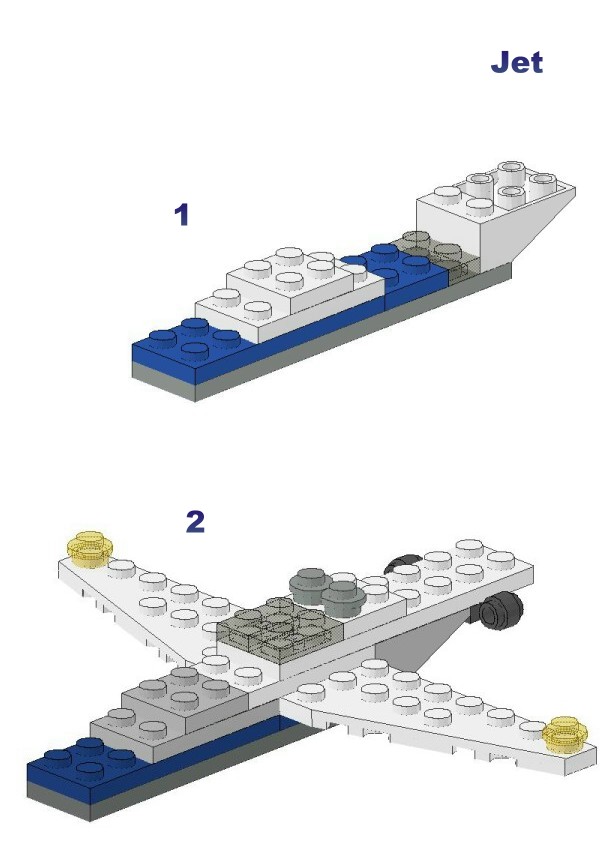 Jet

1

2