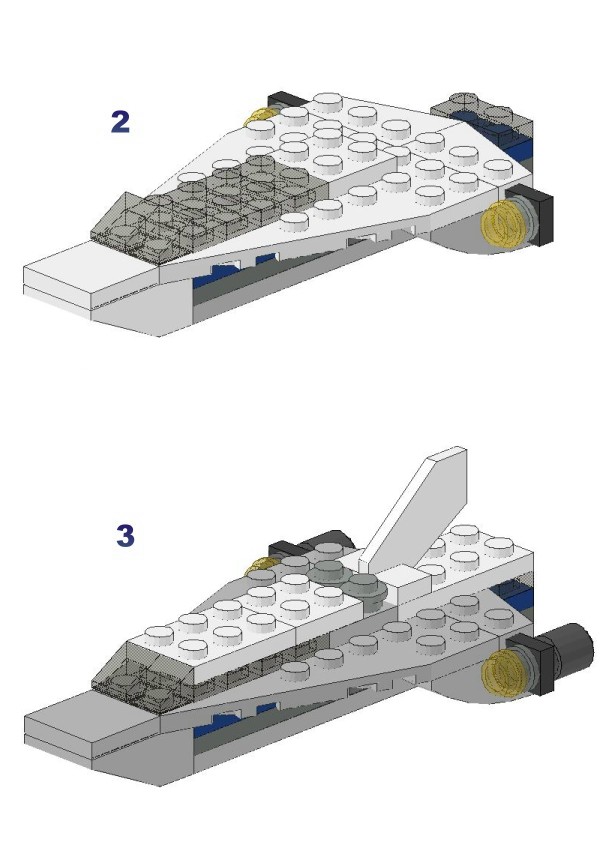 2

3