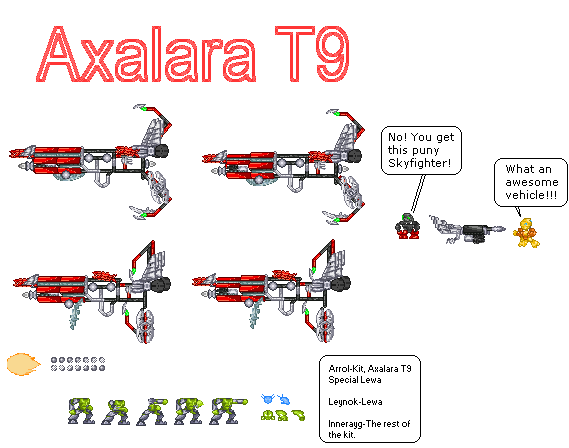 Axalara T9

No! You get this puny Skyfighter!

What an awesome vehicle!!!

Arrol-Kit, Axalara T9 Special Lewa

Leynok-Lewa

Innerayg-The rest of the kit.