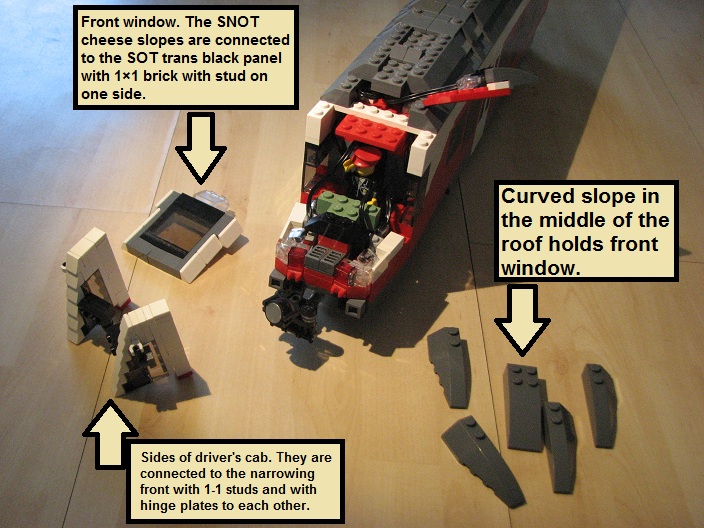 Front window. The SNOT cheese slopes are connected to the SOT trans black panel with 1×1 brick with stud on one side.

Curved slope in the middle of the roof holds front window.

Sides of driver's cab. They are connected to the narrowing front with 1-1 studs and with hinge plates to each other.