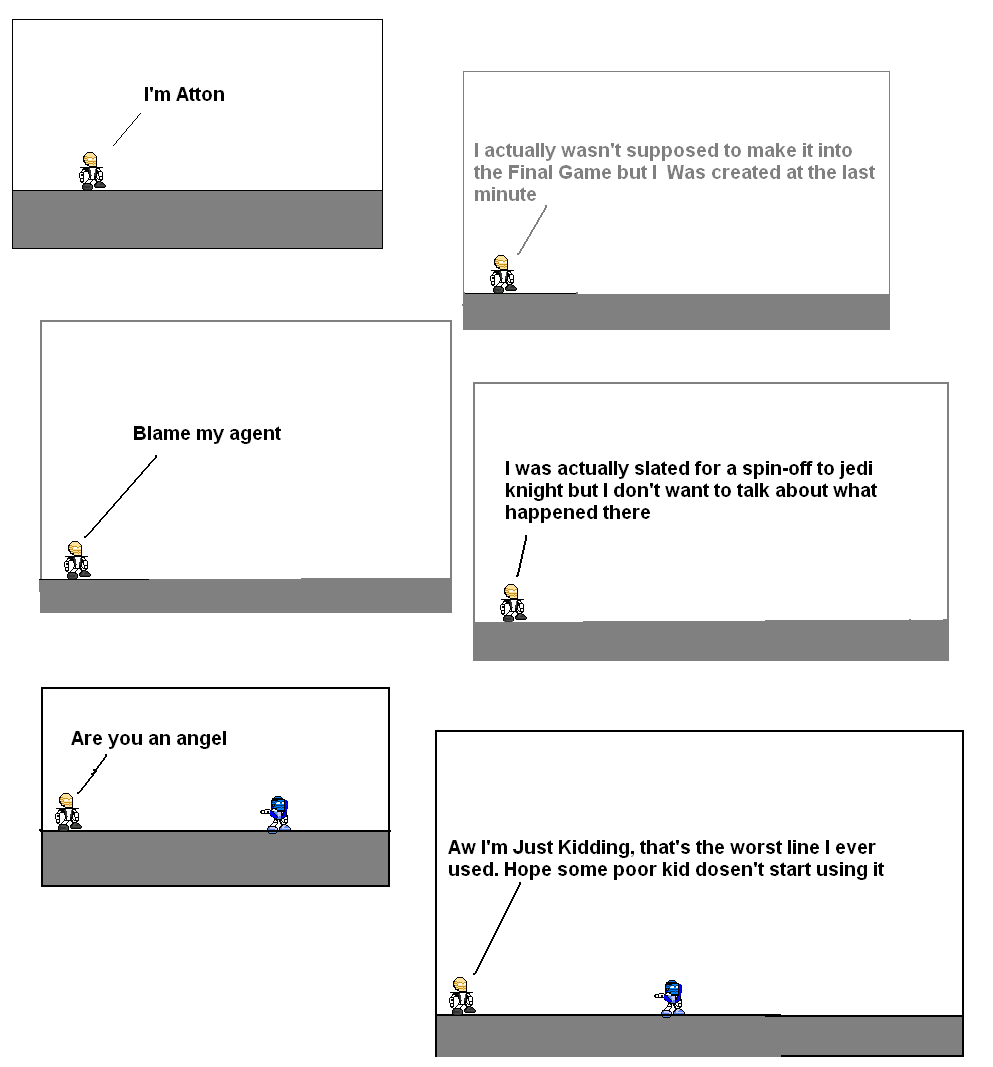 I'm Atton

I actually wasn't supposed to make it into the Final Game but I  Was created at the last minute

Blame my agent

I was actually slated for a spin-off to jedi knight but I don't want to talk about what happened there

Are you an angel

Aw I'm Just Kidding, that's the worst line I ever used. Hope some poor kid dosen't start using it