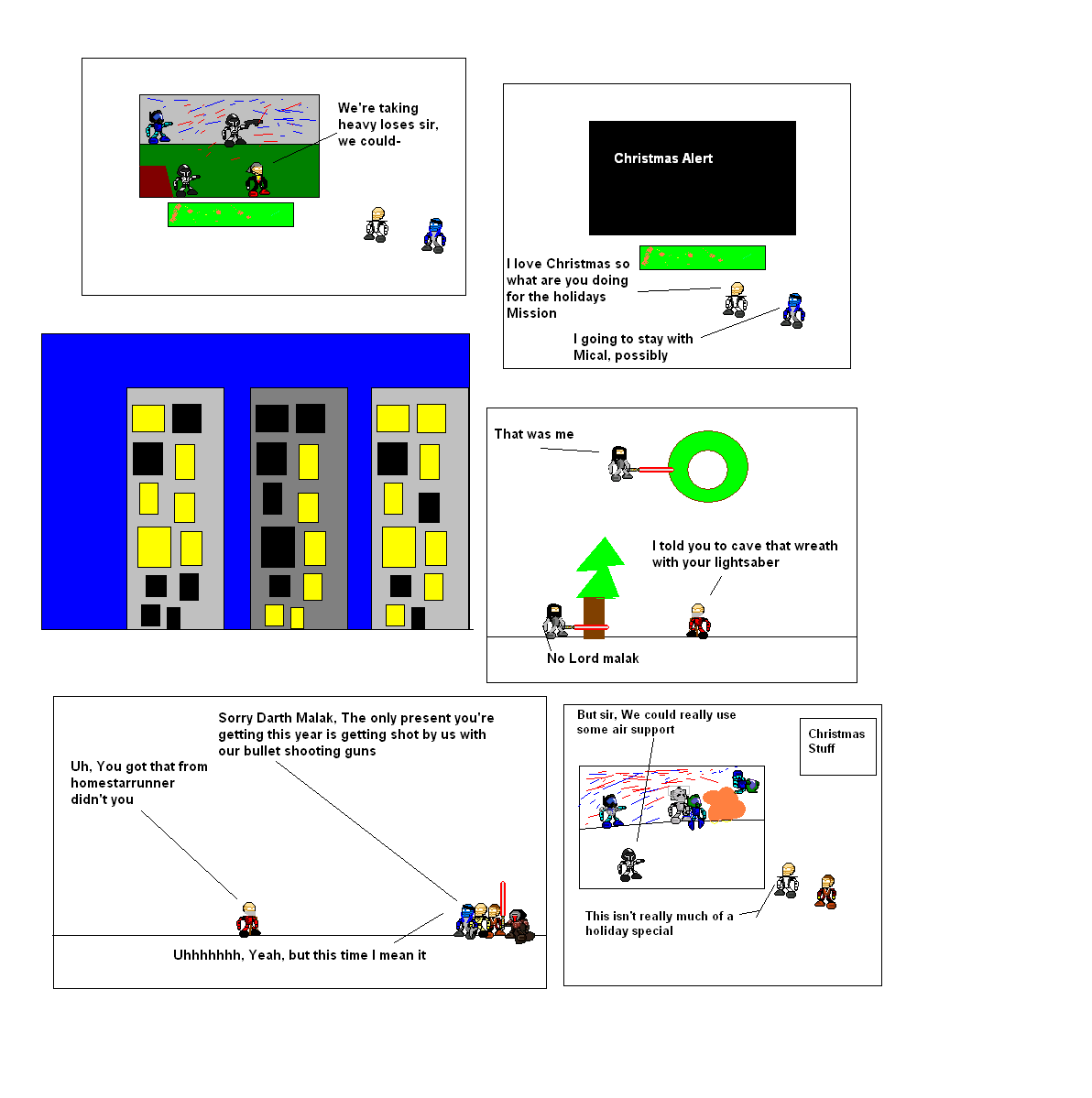 We're taking heavy loses sir, we could-

Christmas Alert

I love Christmas so what are you doing for the holidays Mission

I going to stay with Mical, possibly

That was me

I told you to cave that wreath with your lightsaber

No Lord malak

Sorry Darth Malak, The only present you're getting this year is getting shot by us with our bullet shooting guns

Uh, You got that from homestarrunner didn't you

Uhhhhhhh, Yeah, but this time I mean it

But sir, We could really use some air support

Christmas Stuff

This isn't really much of a holiday special