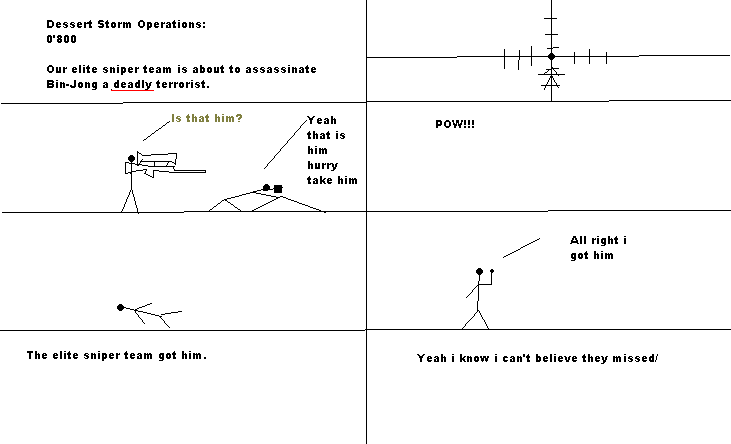 Dessert Storm Operations:
0'800

Our elite sniper team is about to assassinate Bin-Jong a deadly terrorist.

Is that him?

Yeah that is him hurry take him

POW!!!

All right i got him

The elite sniper team got him.

Yeah i know i can't believe they missed/