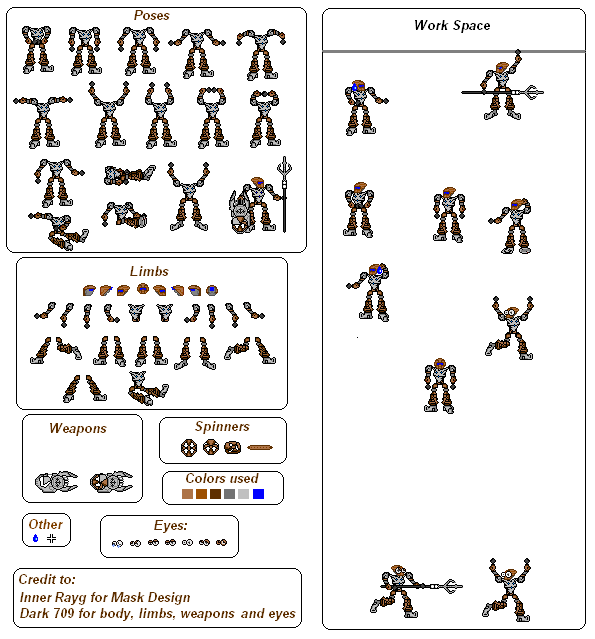 Poses

Limbs

Weapons

Spinners

Colors used

Other

Eyes:

Credit to:
Inner Rayg for Mask Design
Dark 709 for body, limbs, weapons and eyes

Work Space