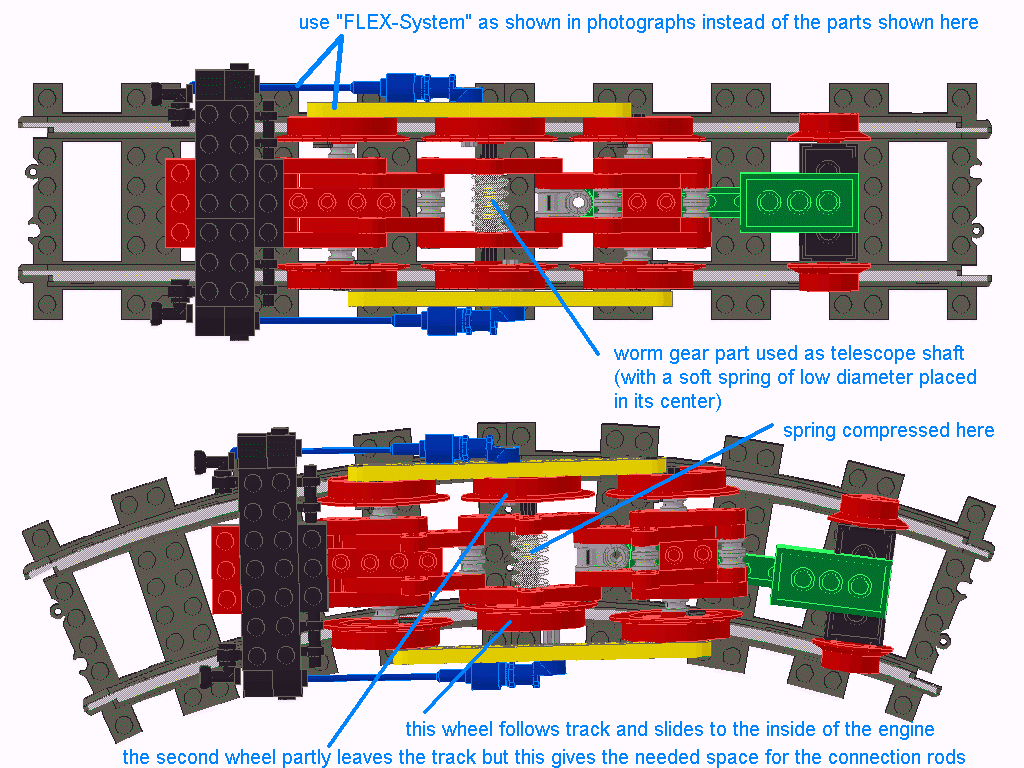 use "FLEX-System" as shown in photographs instead of the parts shown here

worm gear part used as telescope shaft (with a soft spring of low diameter placed in its center)

spring compressed here

this wheel follows track and slides to the inside of the engine

the second wheel partly leaves the track but this gives the needed space for the connection rods