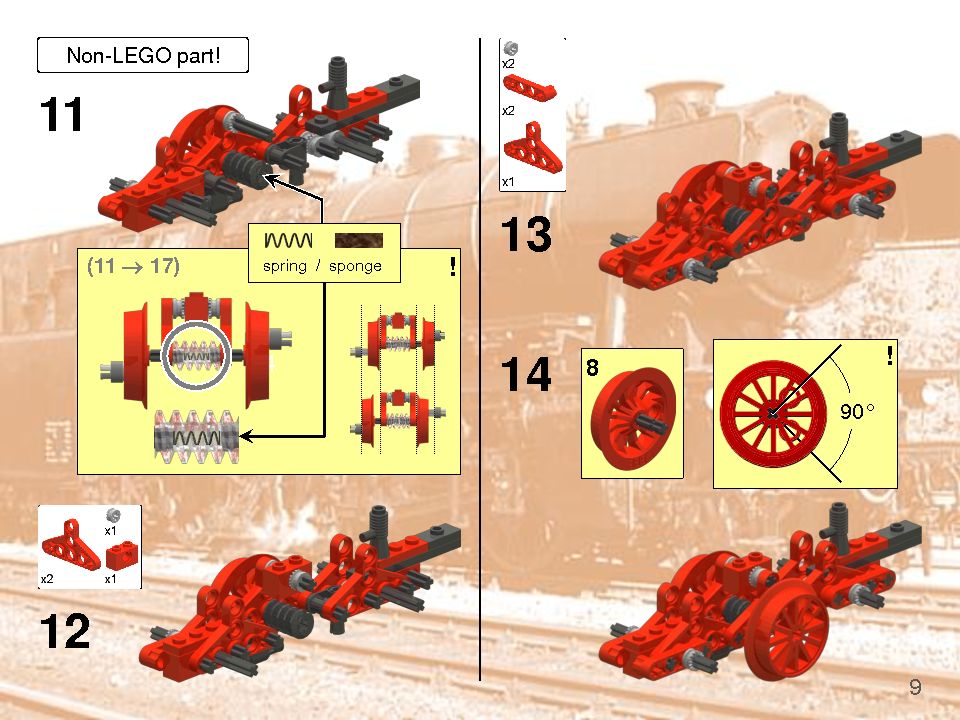 Non-LEGO part!

11

spring / sponge

(11 → 17)

!

x1

x2

x1

12

x2

x2

x1

13

14

8

!

90°

9