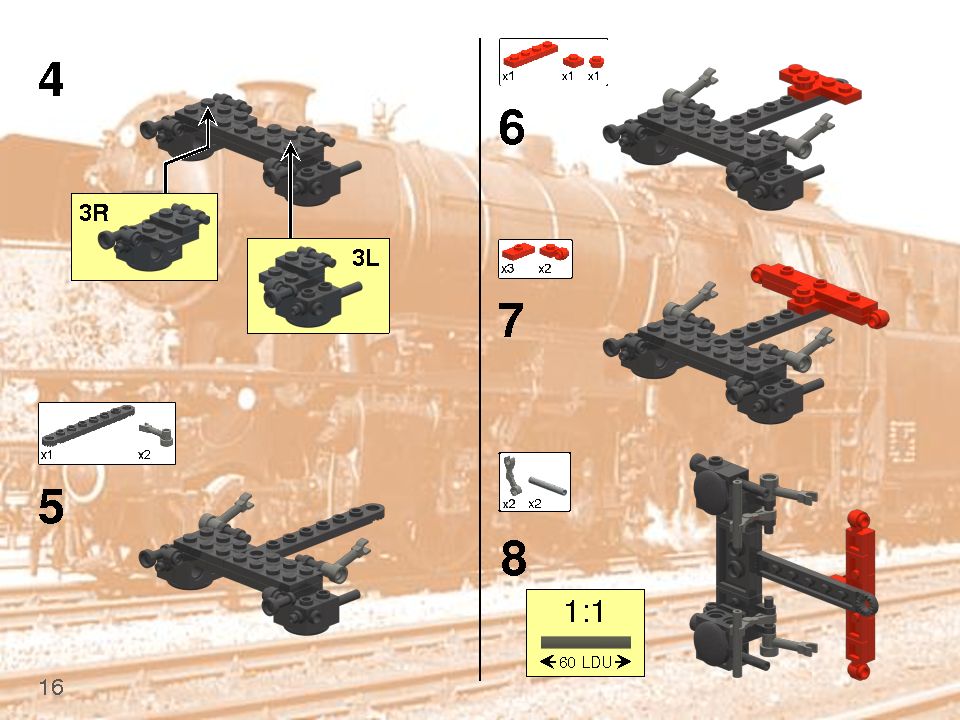 4

3R

3L

x1 x2

5

16

x1 x1 x1

6

x3 x2

7

x2 x2

8

1:1

60 LDU