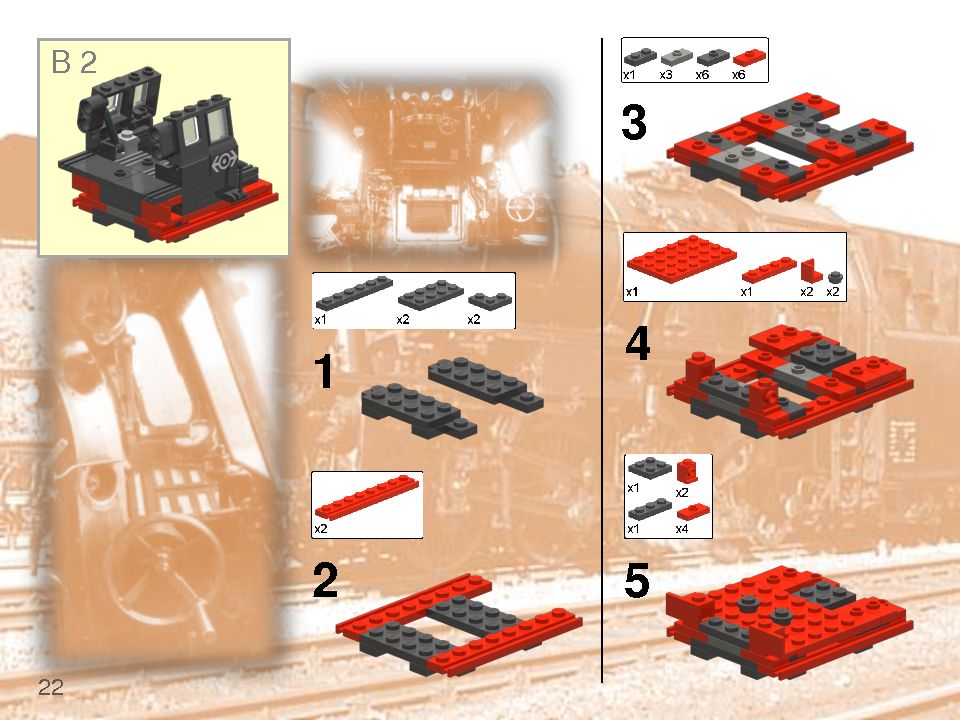 B 2

x1 x2 x2

1

x2

2

x1 x3 x6 x6

3

x1 x1 x2 x2

4

x1 x2
x1 x4

5

22