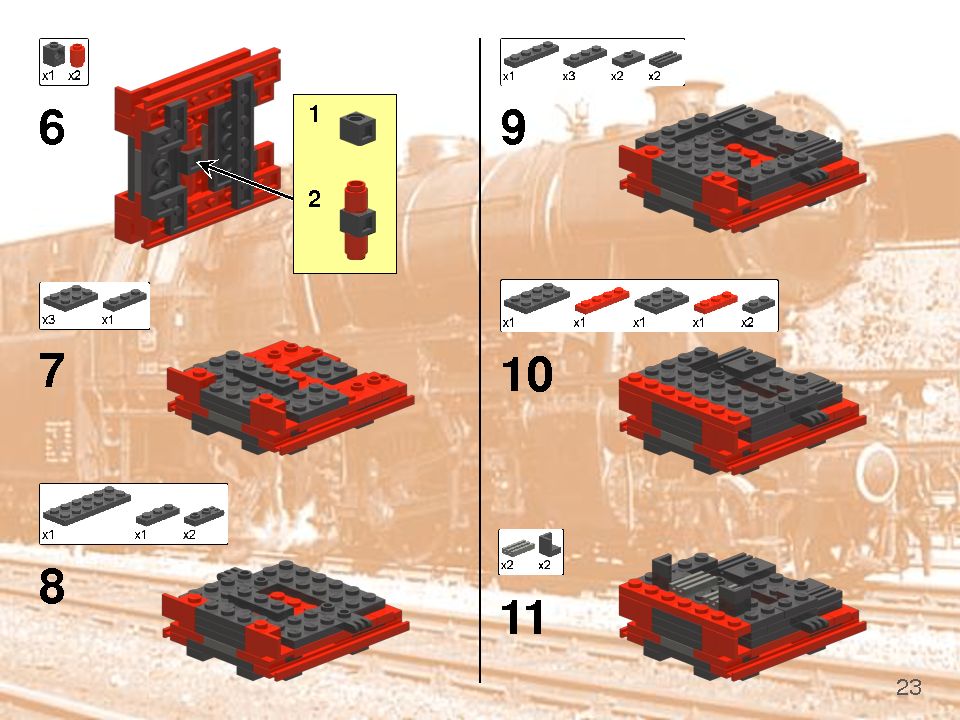 x1 x2

6

1

2

x3 x1

7

x1 x1 x2

8

x1 x3 x2 x2

9

x1 x1 x1 x1 x2

10

x2 x2

11

23