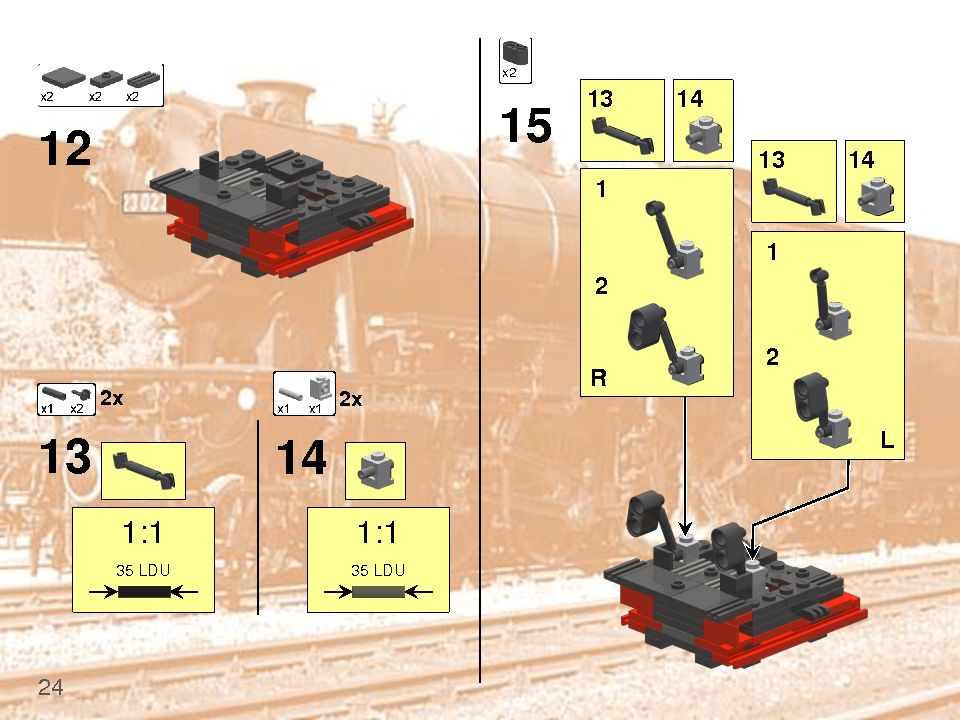 x2 x2 x2

12

x1 x2 2x

13

1:1

35 LDU

x1 x1 2x

14

1:1

35 LDU

x2

15

13

14

1

2

R

13

14

1

2

L

24