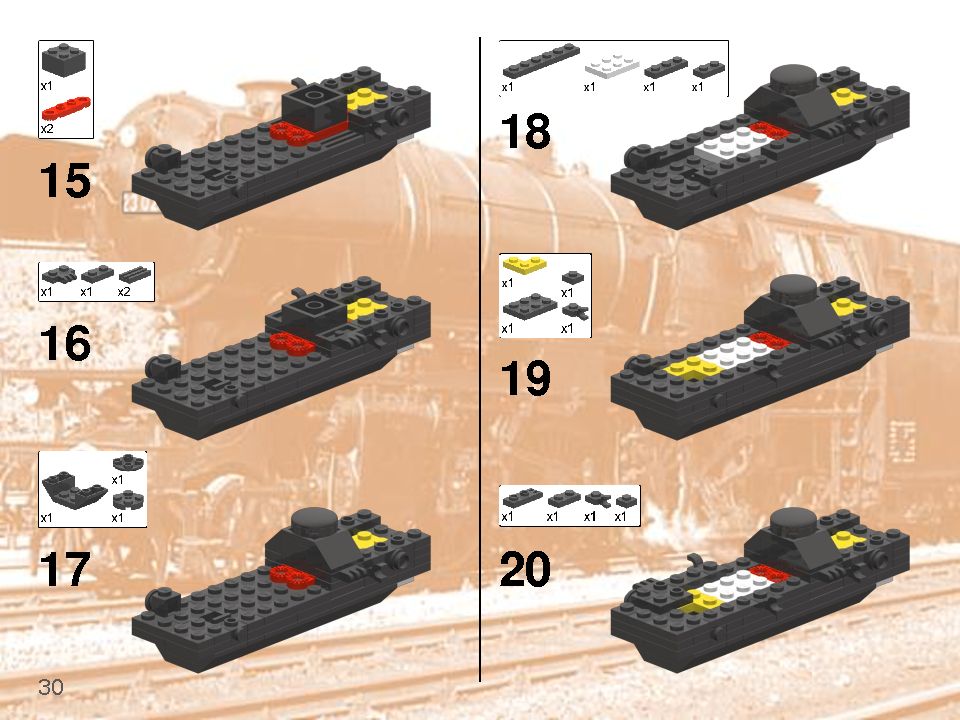 x1
x2
15
x1 x1 x2
16
x1
x1
x1
17
x1 x1 x1 x1
18
x1
x1
x1
x1
19
x1 x1 x1 x1
20
30