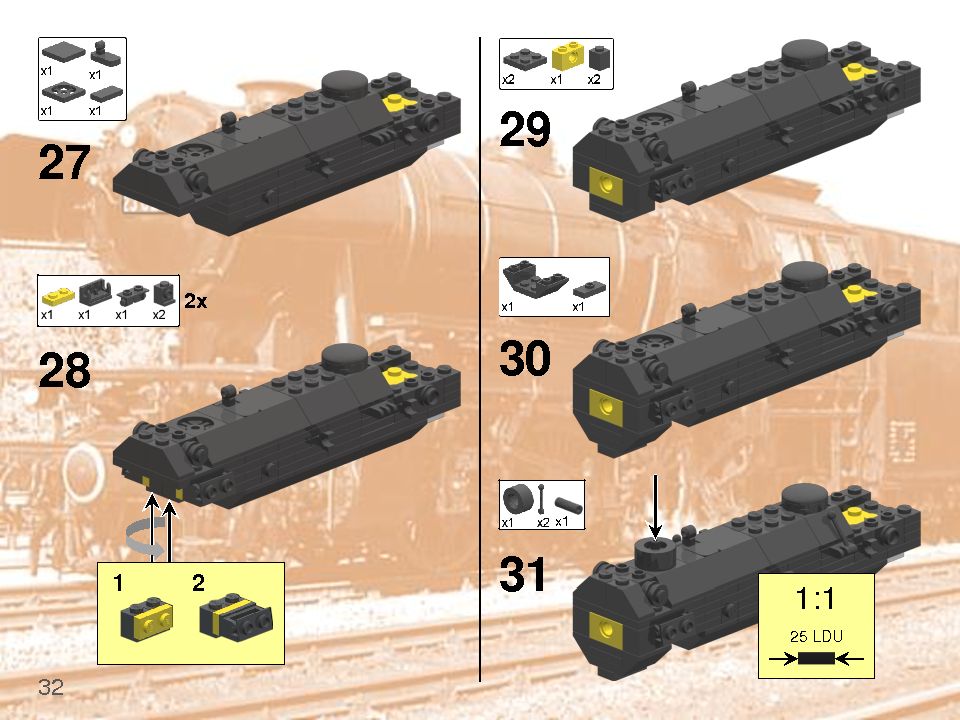 x1 x1
x1 x1

27

x1 x1 x1 x2 2x

28

1 2

32

x2 x1 x2

29

x1 x1

30

x1 x2 x1

31

1:1
25 LDU